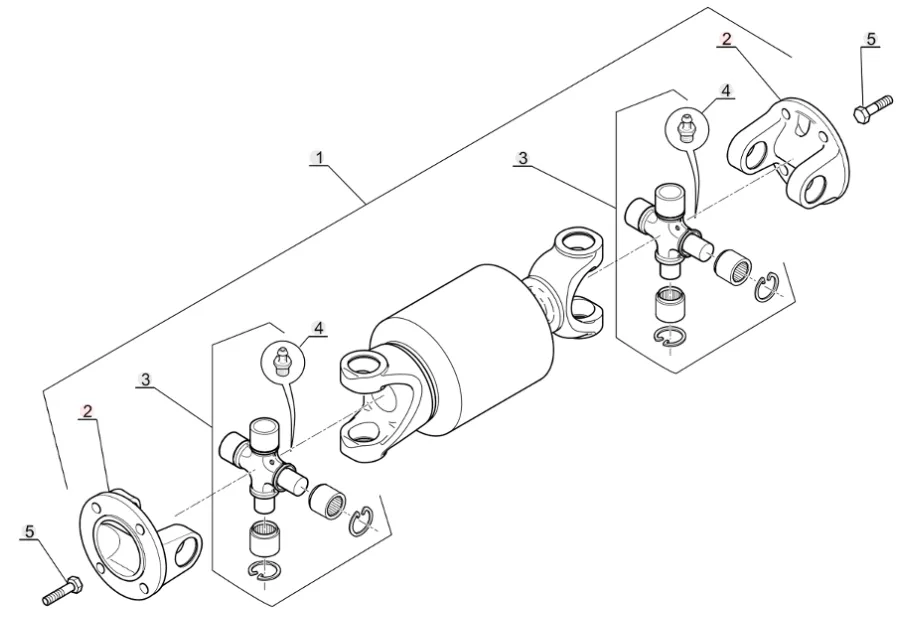 2
5
4
1
3
4
3
2
5